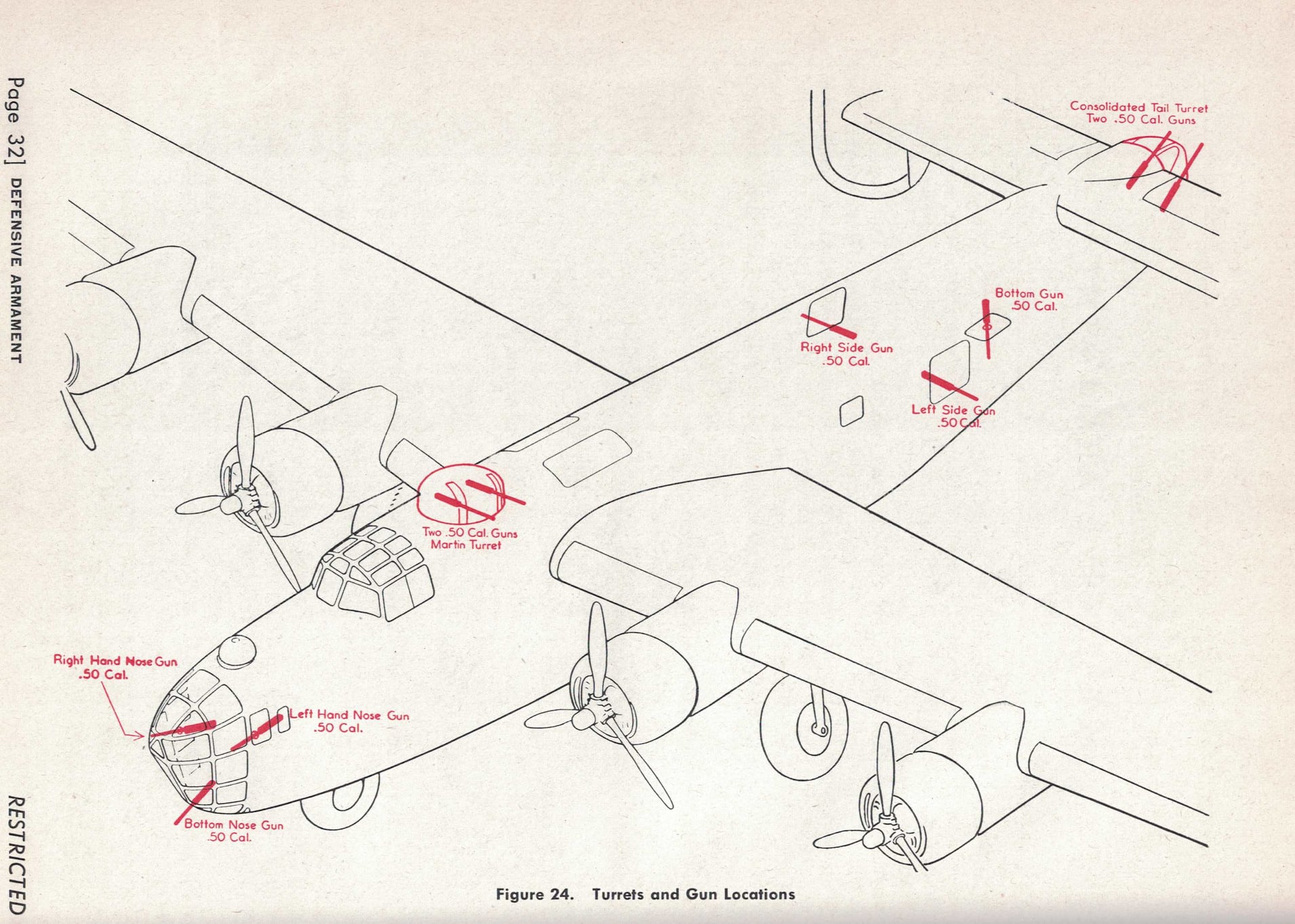 Page 32] DEFENSIVE ARMAMENT

RESTRICTED

Consolidated Tail Turret
Two .50 Cal. Guns

Bottom Gun
.50 Cal.

Right Side Gun
.50 Cal.

Left Side Gun
.50 Cal.

Two .50 Cal. Guns
Martin Turret

Right Hand Nose Gun
.50 Cal.

Left Hand Nose Gun
.50 Cal.

Bottom Nose Gun
.50 Cal.

Figure 24. Turrets and Gun Locations